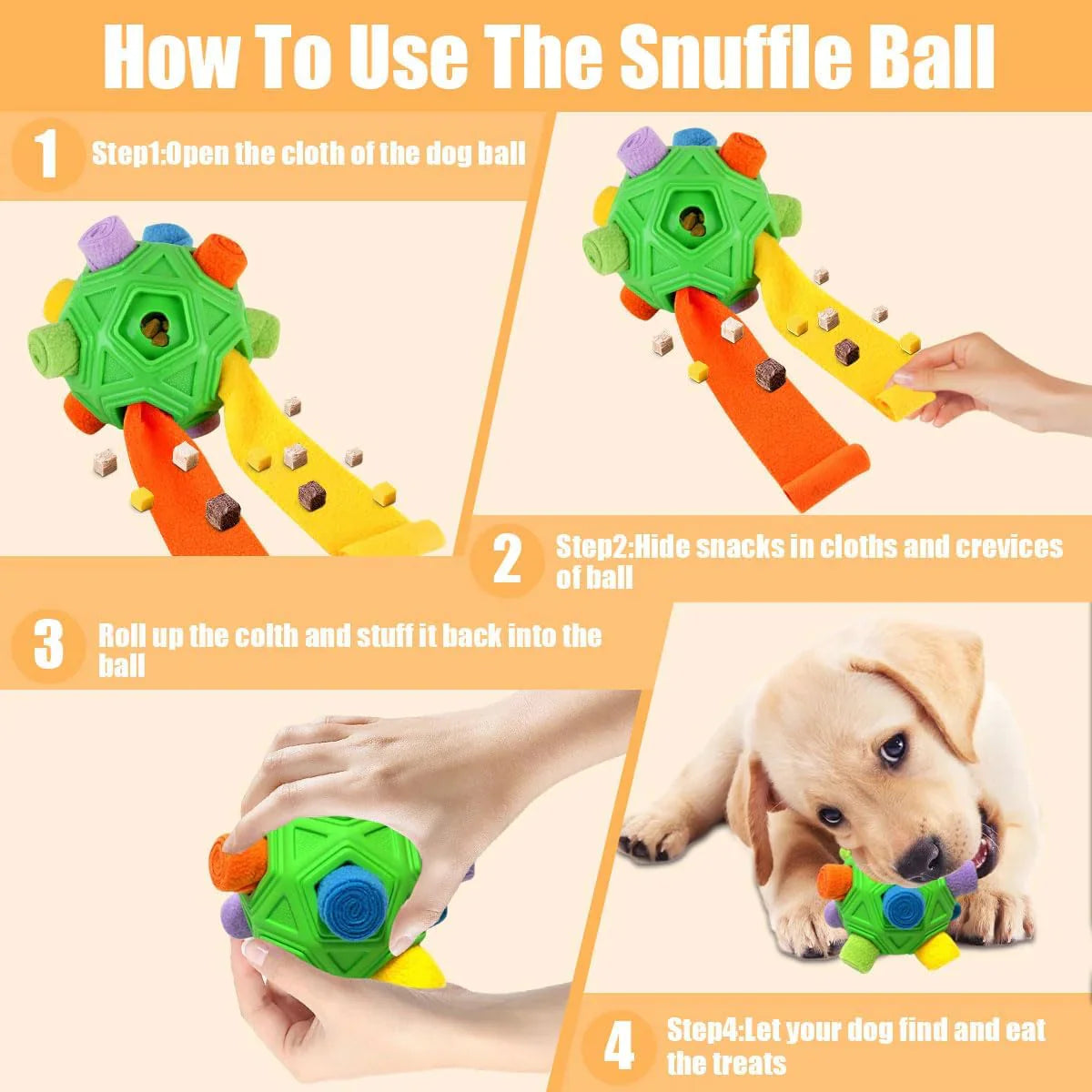 How To Use The Snuffle Ball

1 Step1:Open the cloth of the dog ball

2 Step2:Hide snacks in cloths and crevices of ball

3 Roll up the colth and stuff it back into the ball

4 Step4:Let your dog find and eat the treats