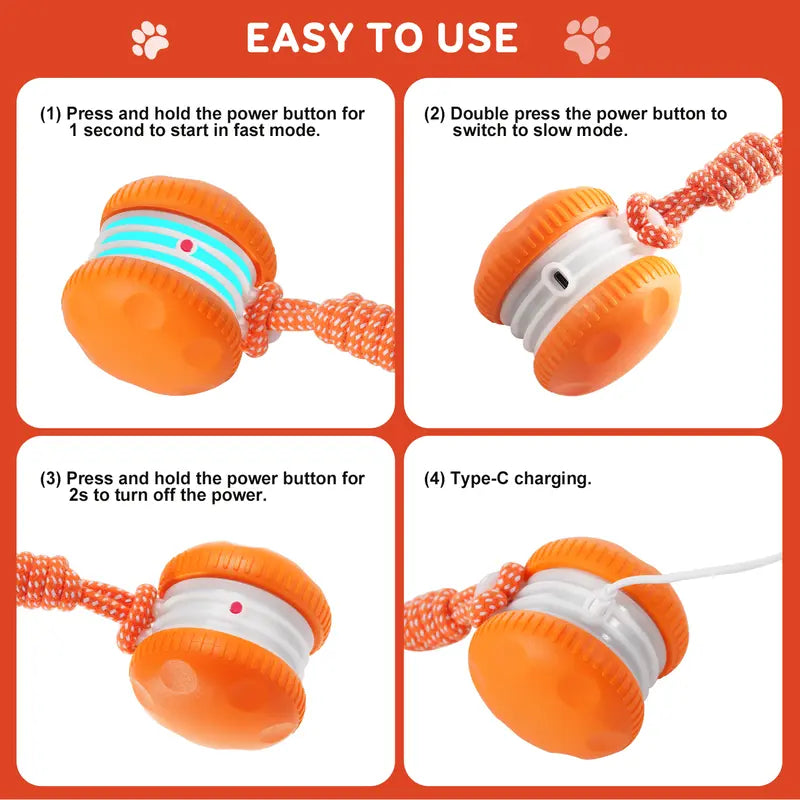 EASY TO USE

(1) Press and hold the power button for 1 second to start in fast mode.

(2) Double press the power button to switch to slow mode.

(3) Press and hold the power button for 2s to turn off the power.

(4) Type-C charging.