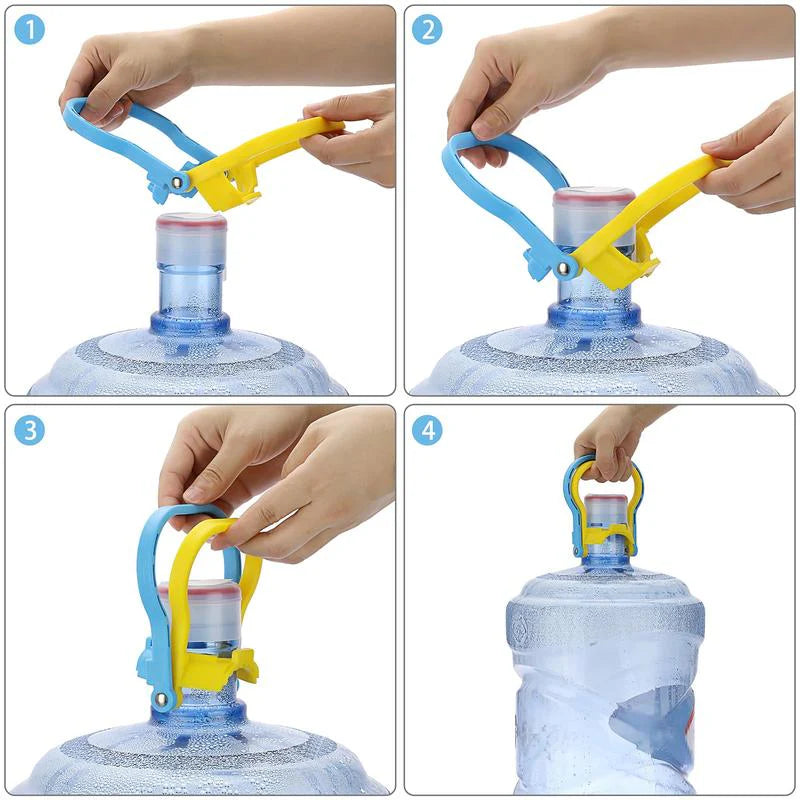 1

2

3

4